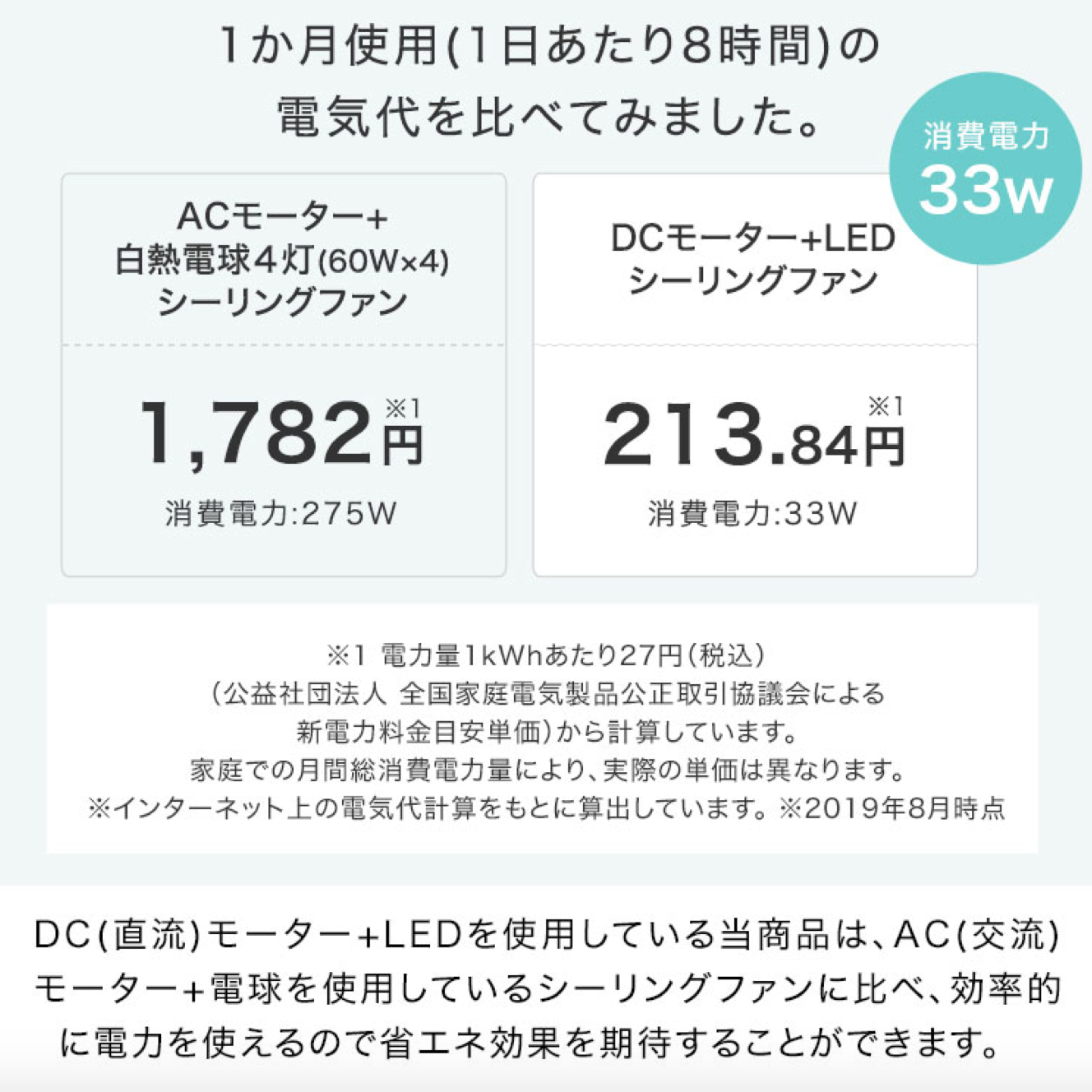 1か月使用(1日あたり8時間)の
電気代を比べてみました。

消費電力
33w

ACモーター+
白熱電球4灯(60W×4)
シーリングファン

1,782円$^{※1}$

消費電力:275W

DCモーター+LED
シーリングファン

213.84円$^{※1}$

消費電力:33W

※1 電力量1kWhあたり27円(税込)
(公益社団法人 全国家庭電気製品公正取引協議会による
新電力料金目安単価)から計算しています。
家庭での月間総消費電力量により、実際の単価は異なります。
※インターネット上の電気代計算をもとに算出しています。※2019年8月時点

DC(直流)モーター+LEDを使用している当商品は、AC(交流)モーター+電球を使用しているシーリングファンに比べ、効率的に電力を使えるので省エネ効果を期待することができます。