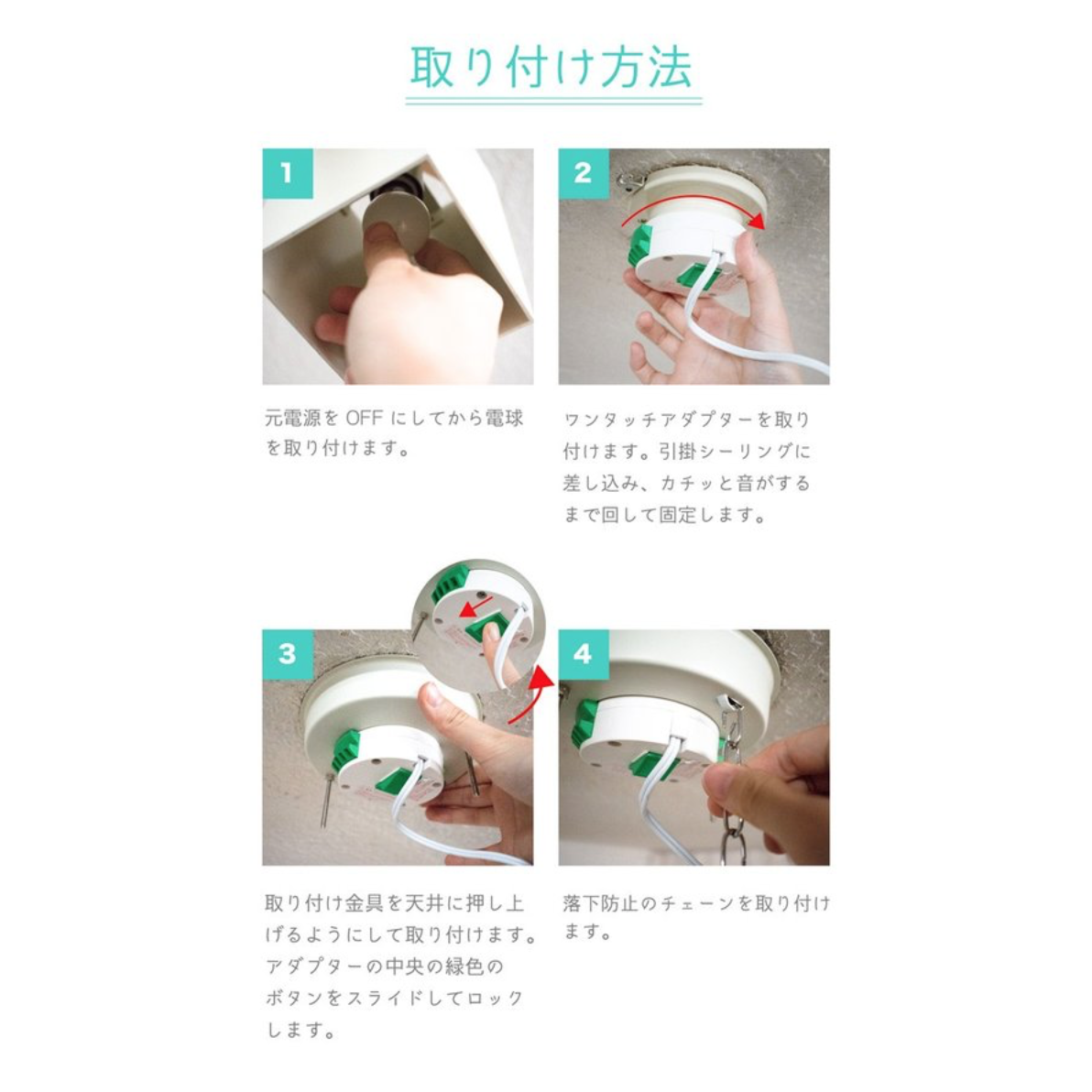 取り付け方法

1

元電源を OFF にしてから電球を取り付けます。

2

ワンタッチアダプターを取り付けます。引掛シーリングに差し込み、カチッと音がするまで回して固定します。

3

取り付け金具を天井に押し上げるようにして取り付けます。アダプターの中央の緑色のボタンをスライドしてロックします。

4

落下防止のチェーンを取り付けます。