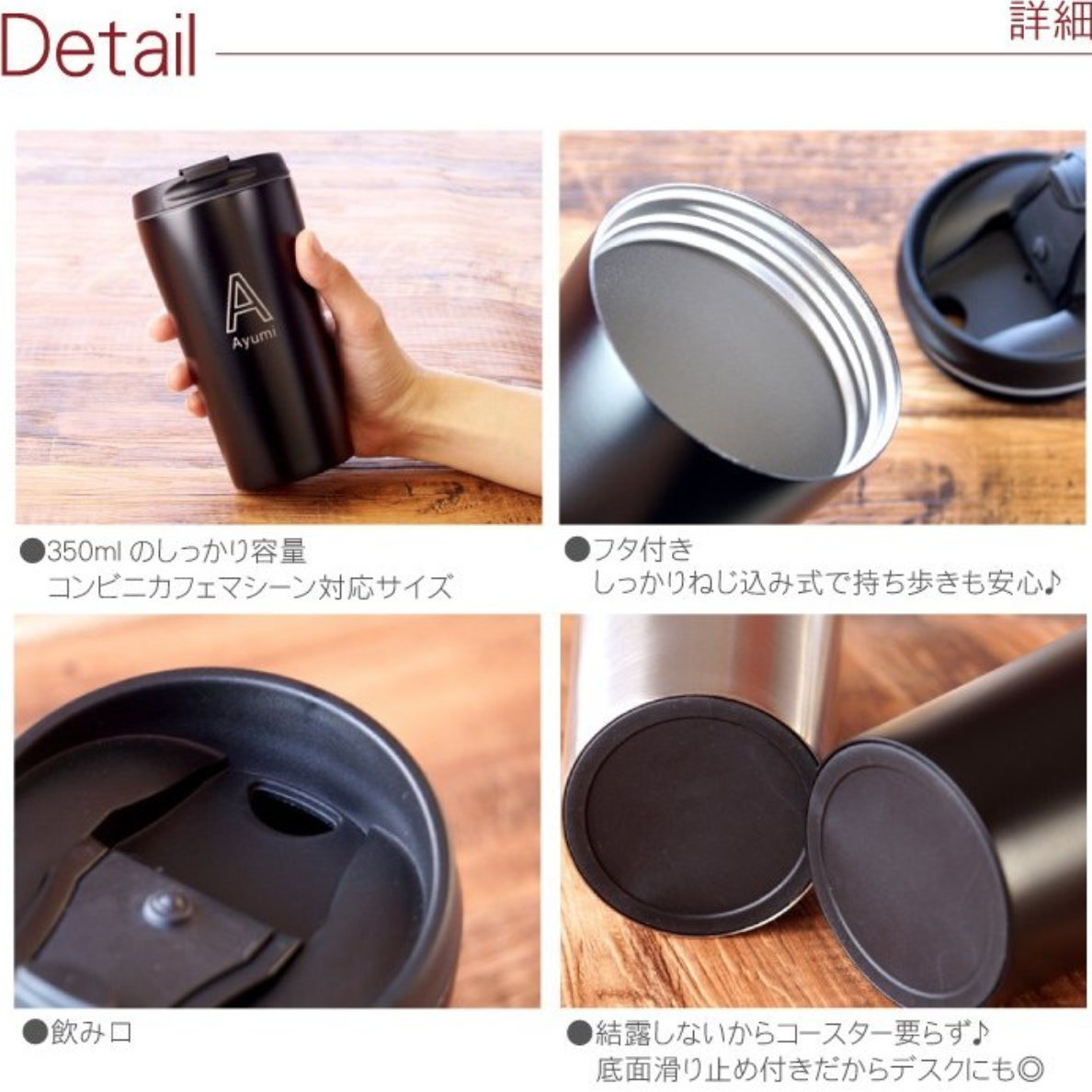 Detail

詳細

A
Ayumi

●350ml のしっかり容量
コンビニカフェマシーン対応サイズ

●フタ付き
しっかりねじ込み式で持ち歩きも安心♪

●飲み口

●結露しないからコースター要らず♪
底面滑り止め付きだからデスクにも◎