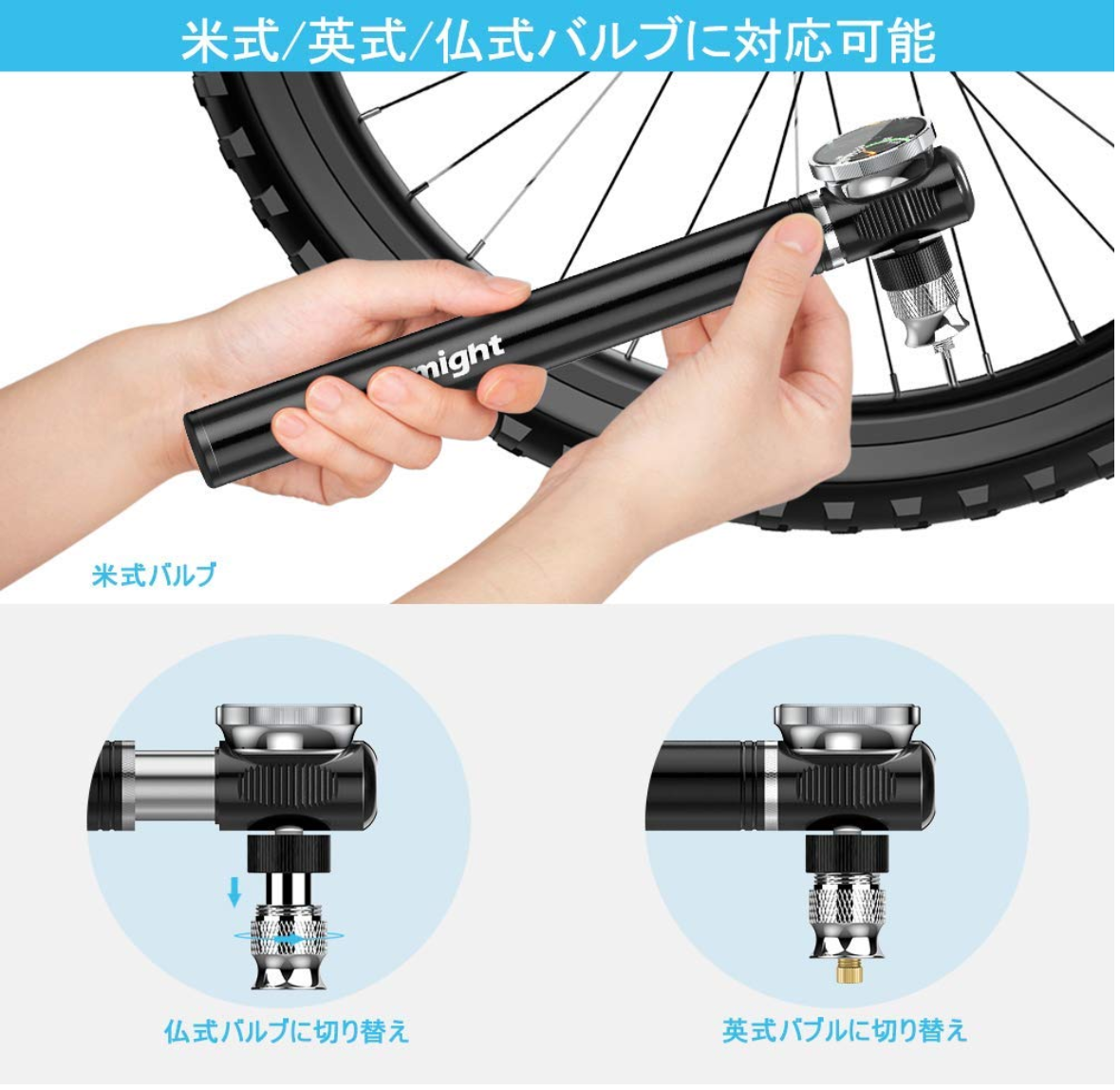 米式/英式/仏式バルブに対応可能

might

米式バルブ

仏式バルブに切り替え

英式バブルに切り替え