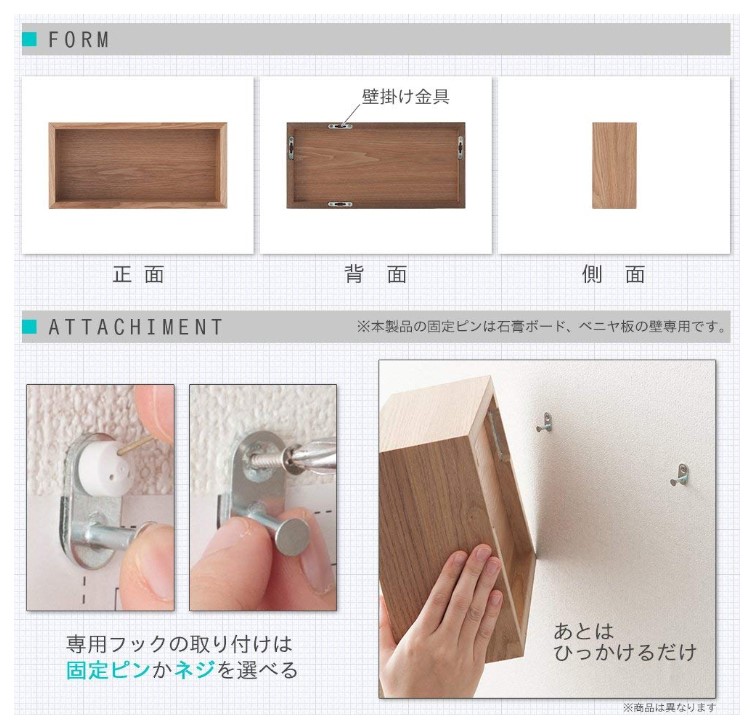 FORM

壁掛け金具

正面

背面

側面

ATTACHIMENT

※本製品の固定ピンは石膏ボード、ベニヤ板の壁専用です。

専用フックの取り付けは
固定ピンかネジを選べる

あとは
ひっかけるだけ

※商品は異なります