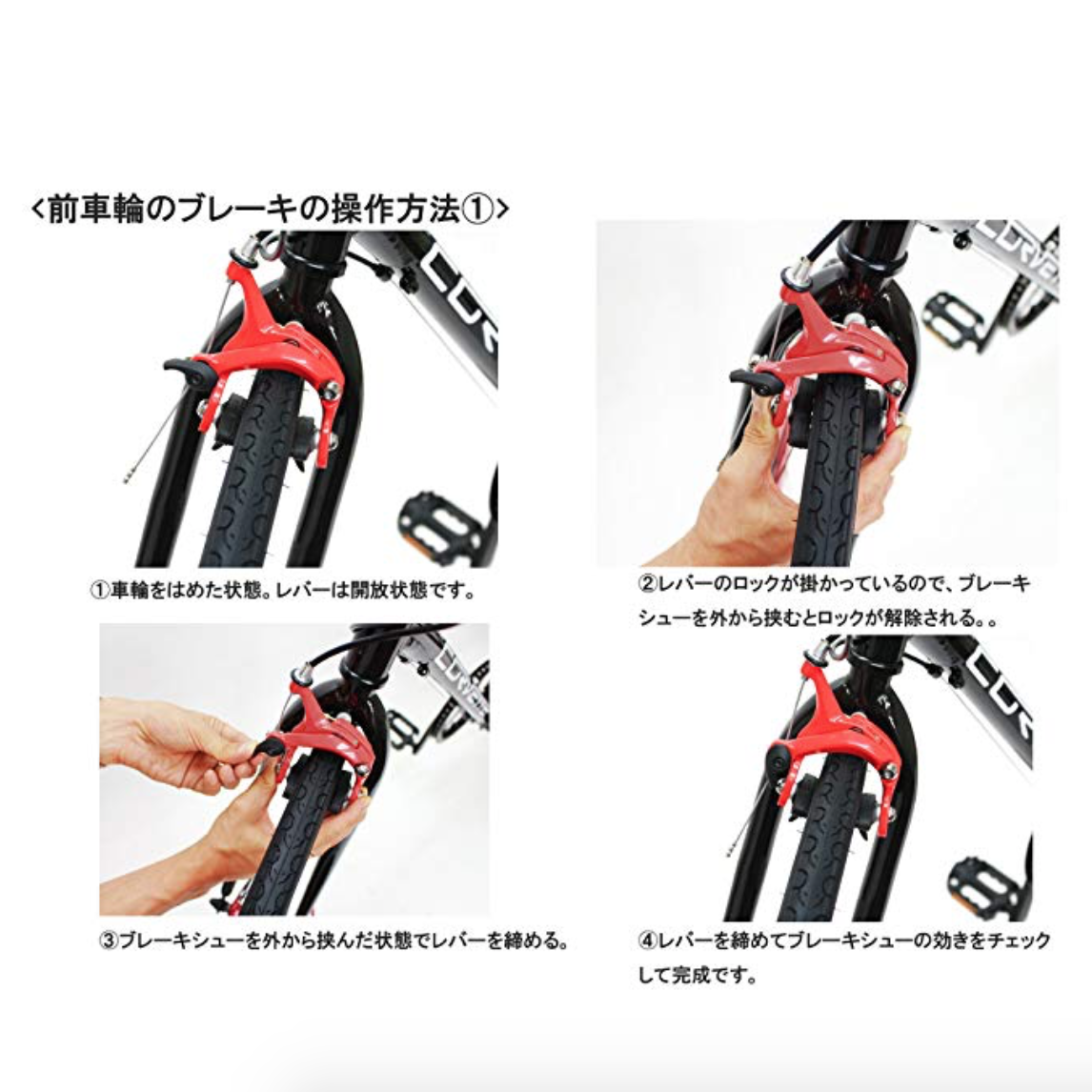 <前車輪のブレーキの操作方法①>

①車輪をはめた状態。レバーは開放状態です。

②レバーのロックが掛かっているので、ブレーキシューを外から挟むとロックが解除される。。

③ブレーキシューを外から挟んだ状態でレバーを締める。

④レバーを締めてブレーキシューの効きをチェックして完成です。