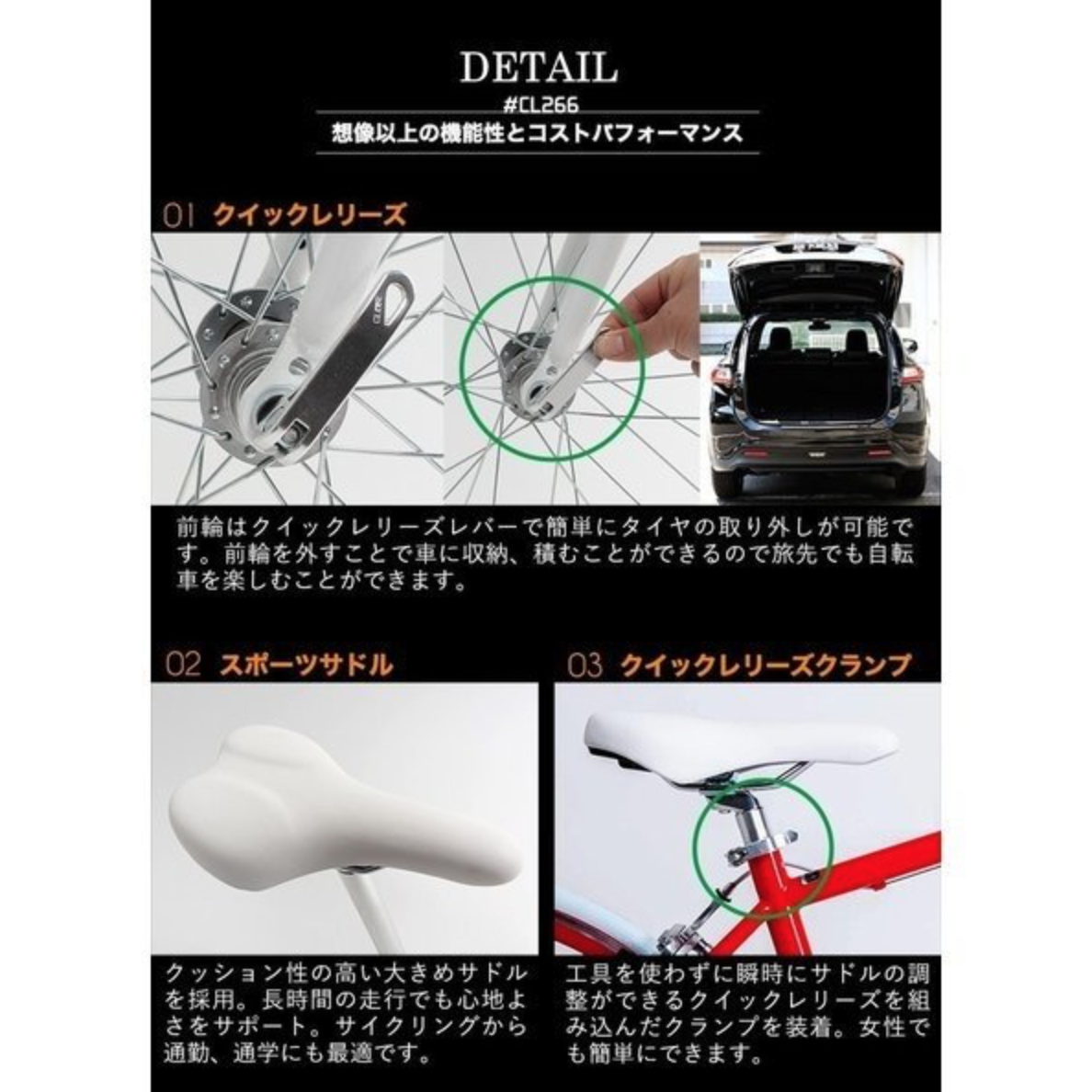 DETAIL
#CL266
想像以上の機能性とコストパフォーマンス

01 クイックレリーズ

前輪はクイックレリーズレバーで簡単にタイヤの取り外しが可能です。前輪を外すことで車に収納、積むことができるので旅先でも自転車を楽しむことができます。

02 スポーツサドル

クッション性の高い大きめサドルを採用。長時間の走行でも心地よさをサポート。サイクリングから通勤、通学にも最適です。

03 クイックレリーズクランプ

工具を使わずに瞬時にサドルの調整ができるクイックレリーズを組み込んだクランプを装着。女性でも簡単にできます。