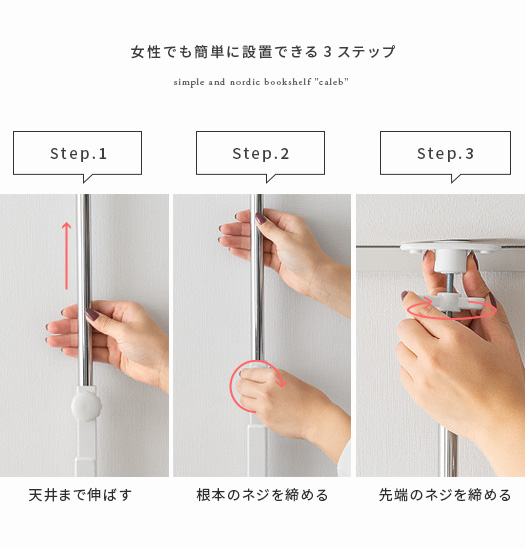 女性でも簡単に設置できる 3 ステップ

simple and nordic bookshelf "caleb"

Step.1

Step.2

Step.3

天井まで伸ばす

根本のネジを締める

先端のネジを締める