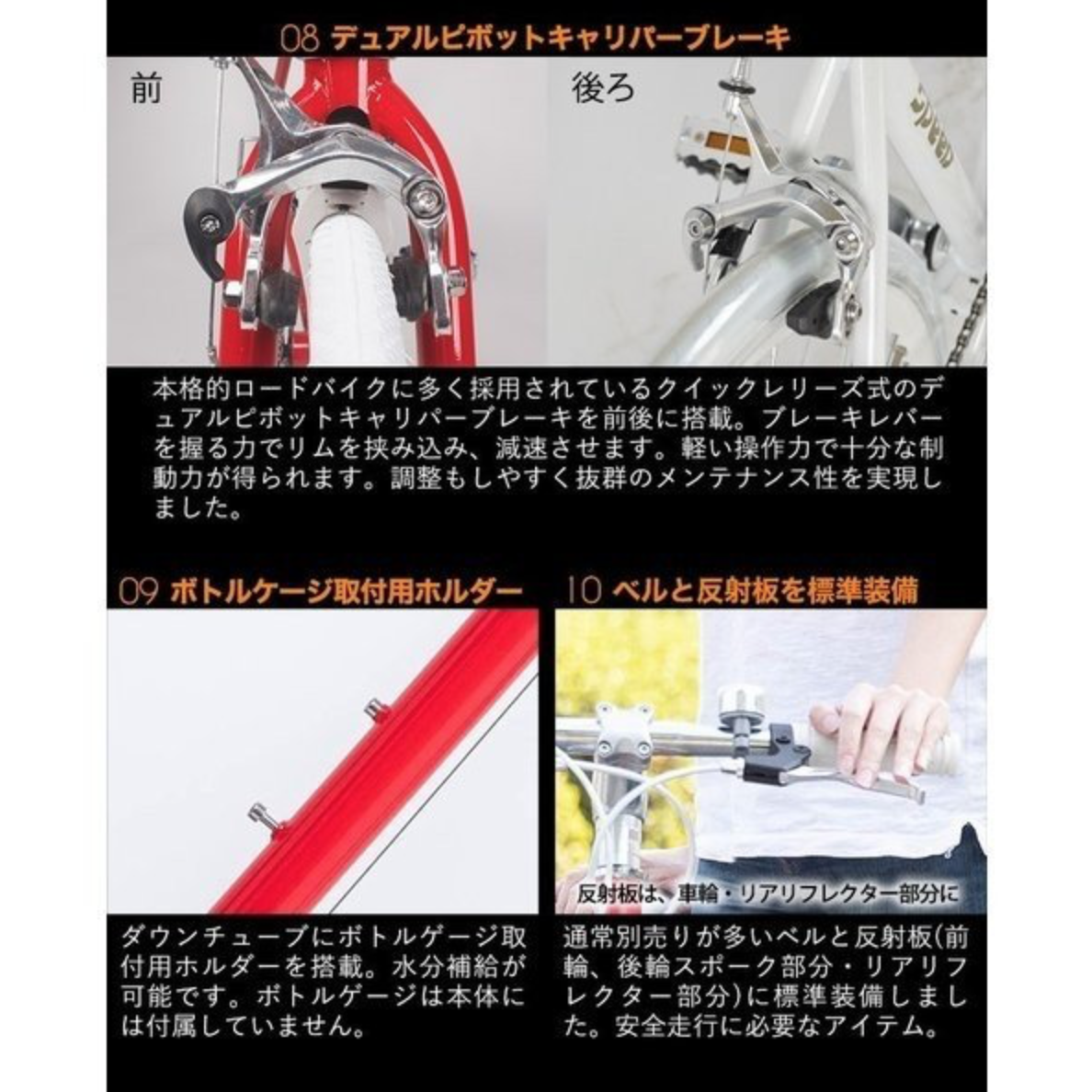 08 デュアルピボットキャリパーブレーキ

前

後ろ

Speed

本格的ロードバイクに多く採用されているクイックレリーズ式のデュアルピボットキャリパーブレーキを前後に搭載。ブレーキレバーを握る力でリムを挟み込み、減速させます。軽い操作力で十分な制動力が得られます。調整もしやすく抜群のメンテナンス性を実現しました。

09 ボトルケージ取付用ホルダー

ダウンチューブにボトルゲージ取付用ホルダーを搭載。水分補給が可能です。ボトルゲージは本体には付属していません。

10 ベルと反射板を標準装備

反射板は、車輪・リアリフレクター部分に

通常別売りが多いベルと反射板(前輪、後輪スポーク部分・リアリフレクター部分)に標準装備しました。安全走行に必要なアイテム。