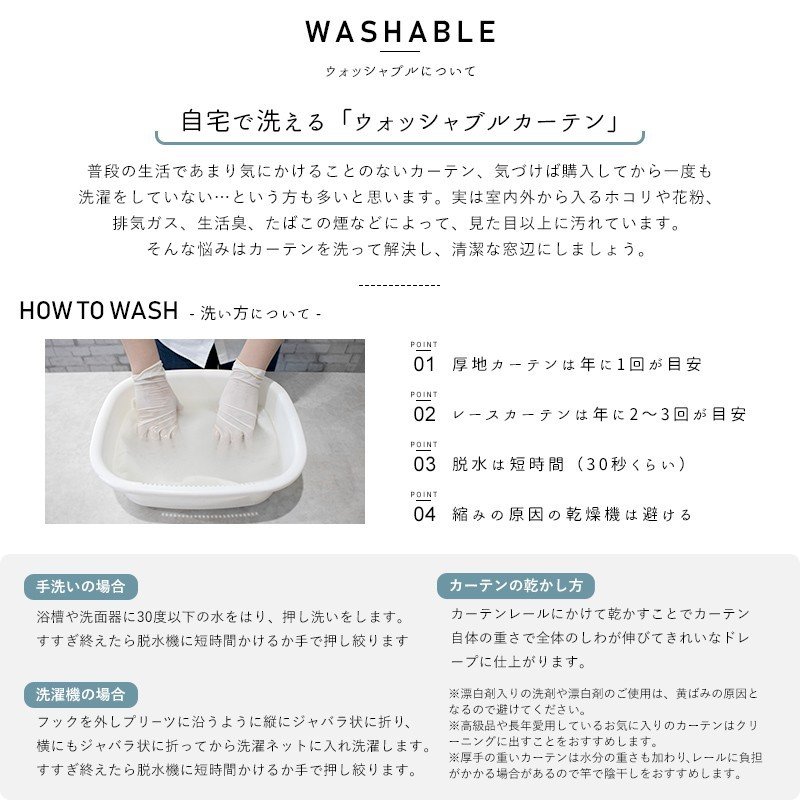 WASHABLE

ウォッシャブルについて

自宅で洗える「ウォッシャブルカーテン」

普段の生活であまり気にかけることのないカーテン、気づけば購入してから一度も洗濯をしていない…という方も多いと思います。実は室内外から入るホコリや花粉、排気ガス、生活臭、たばこの煙などによって、見た目以上に汚れています。そんな悩みはカーテンを洗って解決し、清潔な窓辺にしましょう。

HOW TO WASH - 洗い方について -

POINT 01 厚地カーテンは年に1回が目安

POINT 02 レースカーテンは年に2〜3回が目安

POINT 03 脱水は短時間（30秒くらい）

POINT 04 縮みの原因の乾燥機は避ける

手洗いの場合

浴槽や洗面器に30度以下の水をはり、押し洗いをします。すすぎ終えたら脱水機に短時間かけるか手で押し絞ります

洗濯機の場合

フックを外しプリーツに沿うように縦にジャバラ状に折り、横にもジャバラ状に折ってから洗濯ネットに入れ洗濯します。すすぎ終えたら脱水機に短時間かけるか手で押し絞ります。

カーテンの乾かし方

カーテンレールにかけて乾かすことでカーテン自体の重さで全体のしわが伸びてきれいなドレープに仕上がります。

※漂白剤入りの洗剤や漂白剤のご使用は、黄ばみの原因となるので避けてください。
※高級品や長年愛用しているお気に入りのカーテンはクリーニングに出すことをおすすめします。
※厚手の重いカーテンは水分の重さも加わり、レールに負担がかかる場合があるので竿で陰干しをおすすめします。