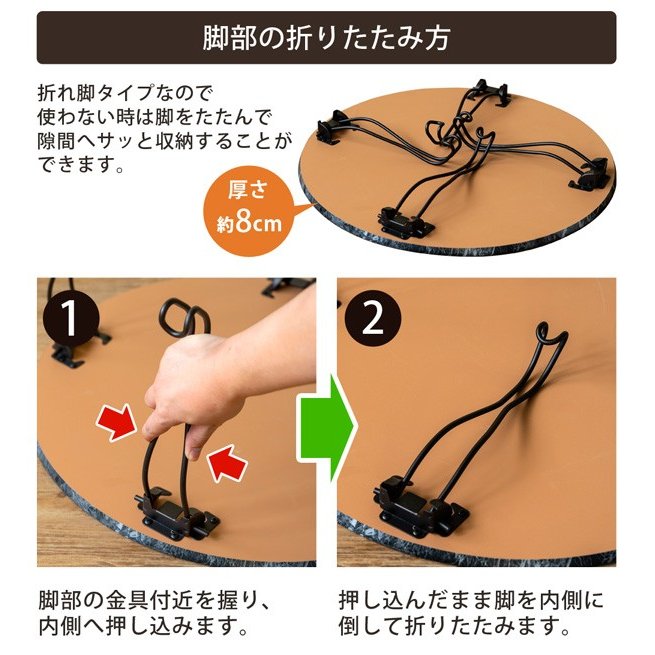 脚部の折りたたみ方

折れ脚タイプなので使わない時は脚をたたんで隙間へサッと収納することができます。

厚さ
約8cm

1

2

脚部の金具付近を握り、内側へ押し込みます。

押し込んだまま脚を内側に倒して折りたたみます。