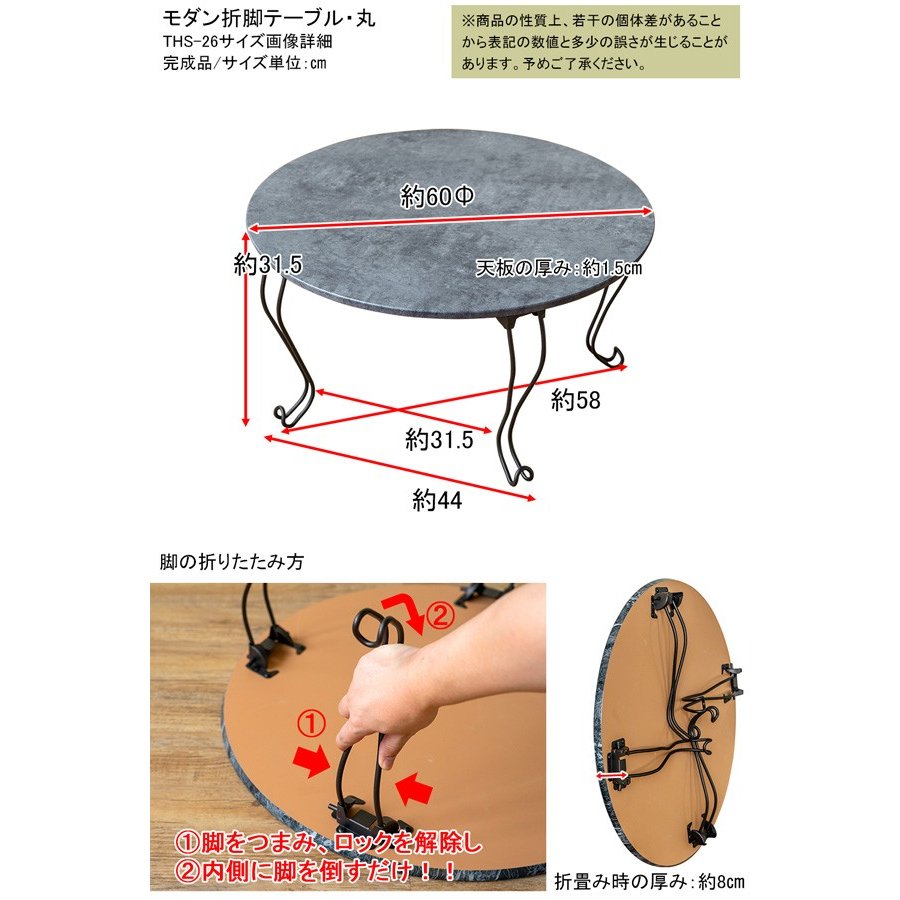 モダン折脚テーブル・丸
THS-26サイズ画像詳細
完成品/サイズ単位:cm

※商品の性質上、若干の個体差があることから表記の数値と多少の誤さが生じることがあります。予めご了承ください。

約60Φ
約31.5
天板の厚み:約1.5cm
約58
約31.5
約44

脚の折りたたみ方

②
①

①脚をつまみ、ロックを解除し
②内側に脚を倒すだけ!!

折畳み時の厚み:約8cm