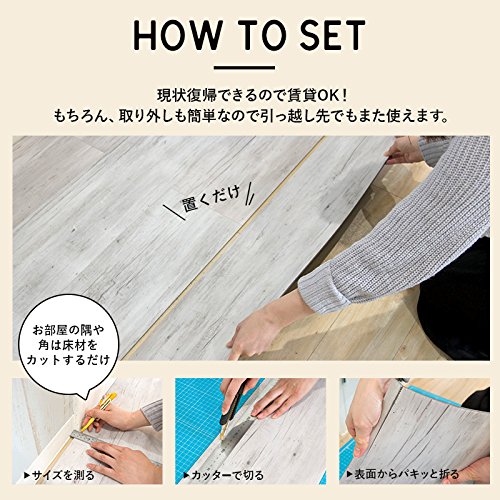 HOW TO SET

現状復帰できるので賃貸OK！
もちろん、取り外しも簡単なので引っ越し先でもまた使えます。

置くだけ

お部屋の隅や角は床材をカットするだけ

▶サイズを測る

▶カッターで切る

▶表面からパキッと折る