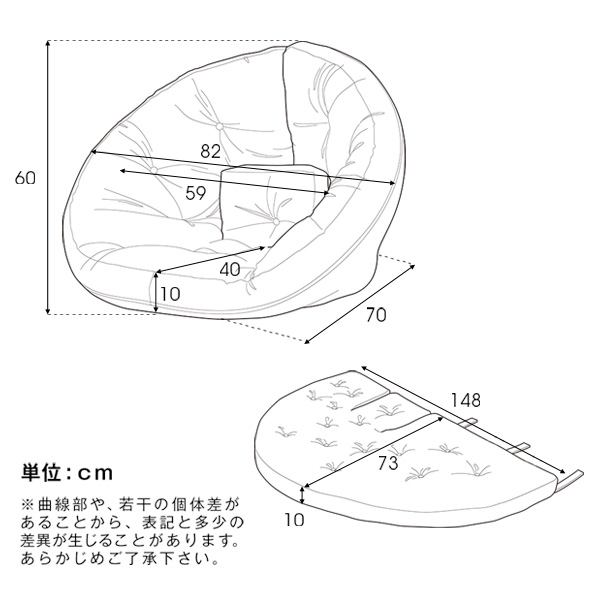 60

82

59

40

10

70

148

73

10

単位：cm

※曲線部や、若干の個体差があることから、表記と多少の差異が生じることがあります。あらかじめご了承下さい。