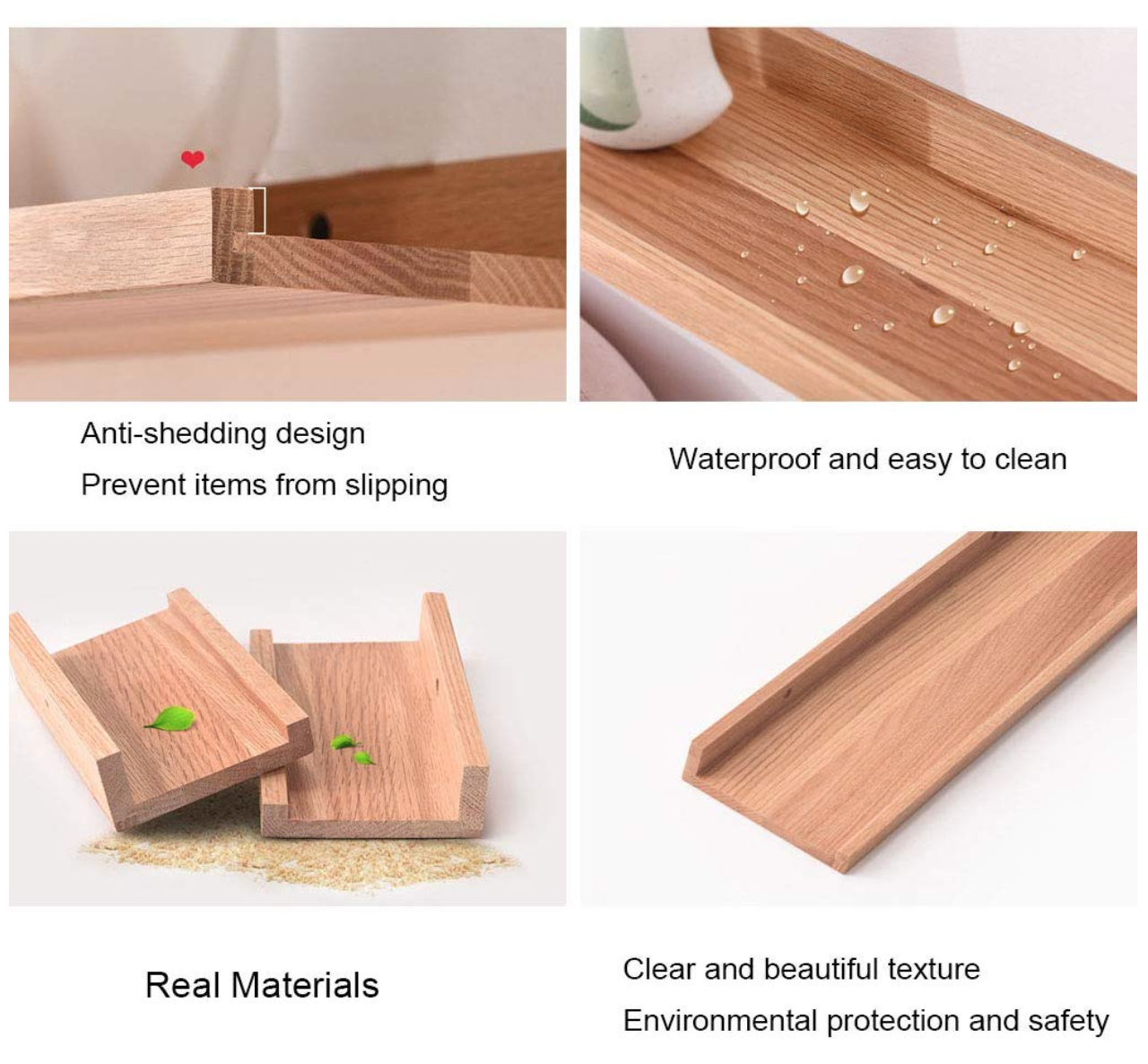 Anti-shedding design
Prevent items from slipping

Waterproof and easy to clean

Real Materials

Clear and beautiful texture
Environmental protection and safety