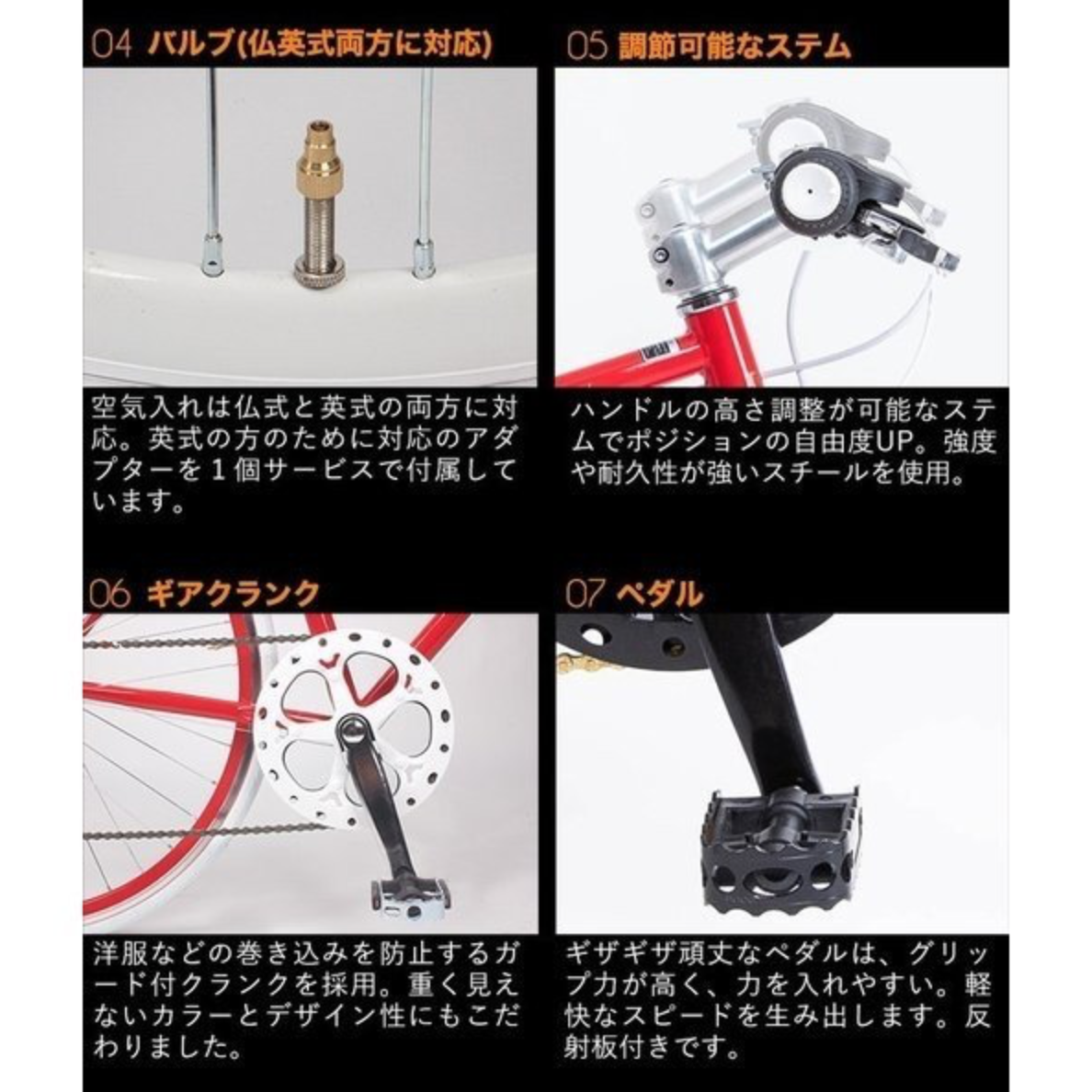 04 バルブ(仏英式両方に対応)

空気入れは仏式と英式の両方に対応。英式の方のために対応のアダプターを１個サービスで付属しています。

05 調節可能なステム

ハンドルの高さ調整が可能なステムでポジションの自由度UP。強度や耐久性が強いスチールを使用。

06 ギアクランク

洋服などの巻き込みを防止するガード付クランクを採用。重く見えないカラーとデザイン性にもこだわりました。

07 ペダル

ギザギザ頑丈なペダルは、グリップ力が高く、力を入れやすい。軽快なスピードを生み出します。反射板付きです。