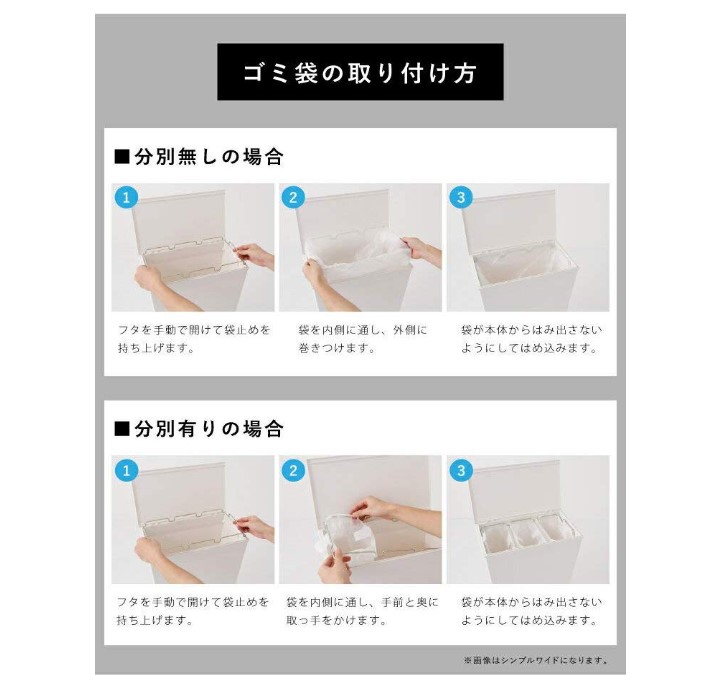 ゴミ袋の取り付け方

■分別無しの場合

1

フタを手動で開けて袋止めを持ち上げます。

2

袋を内側に通し、外側に巻きつけます。

3

袋が本体からはみ出さないようにしてはめ込みます。

■分別有りの場合

1

フタを手動で開けて袋止めを持ち上げます。

2

袋を内側に通し、手前と奥に取っ手をかけます。

3

袋が本体からはみ出さないようにしてはめ込みます。

※画像はシンプルワイドになります。