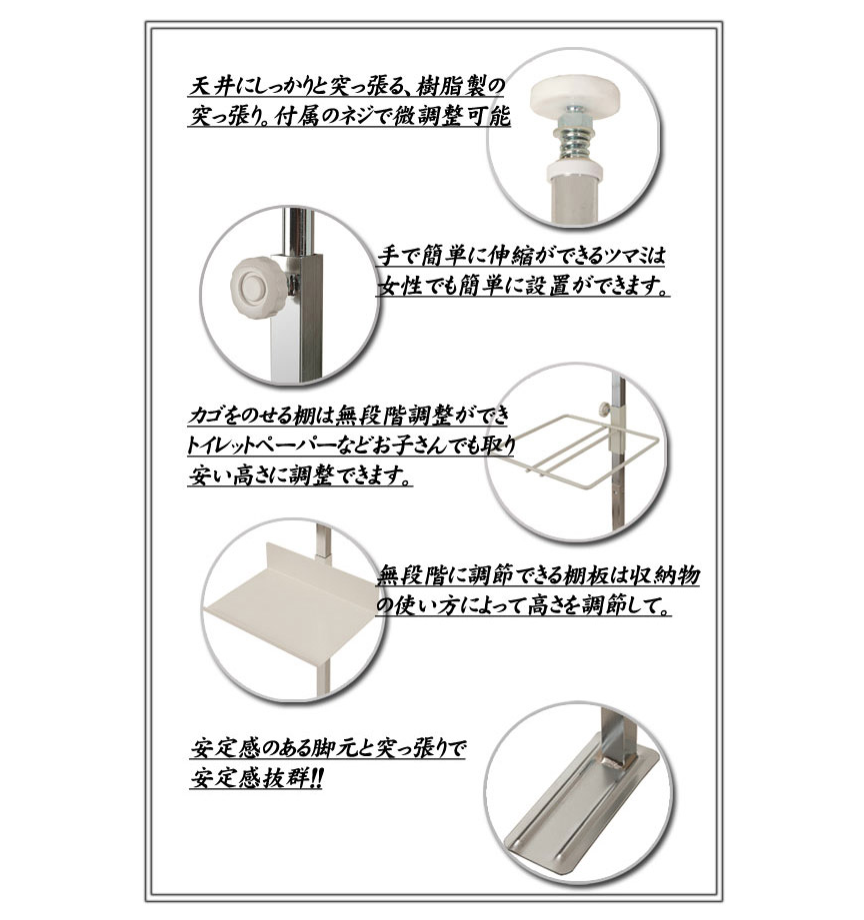 天井にしっかりと突っ張る、樹脂製の突っ張り。付属のネジで微調整可能

手で簡単に伸縮ができるツマミは女性でも簡単に設置ができます。

カゴをのせる棚は無段階調整ができトイレットペーパーなどお子さんでも取り安い高さに調整できます。

無段階に調節できる棚板は収納物の使い方によって高さを調節して。

安定感のある脚元と突っ張りで安定感抜群!!