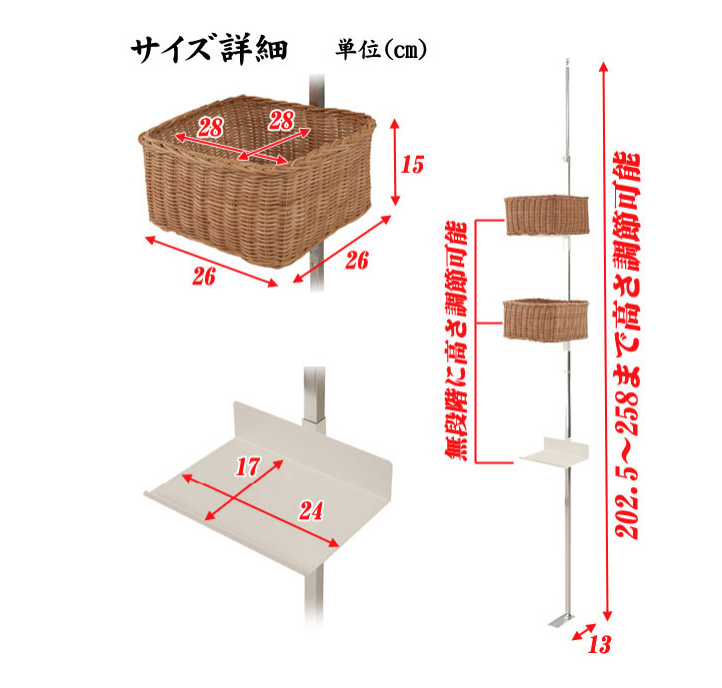 サイズ詳細　単位(cm)

28
28
15
26
26

17
24

無段階に高さ調節可能

202.5～258まで高さ調節可能

13