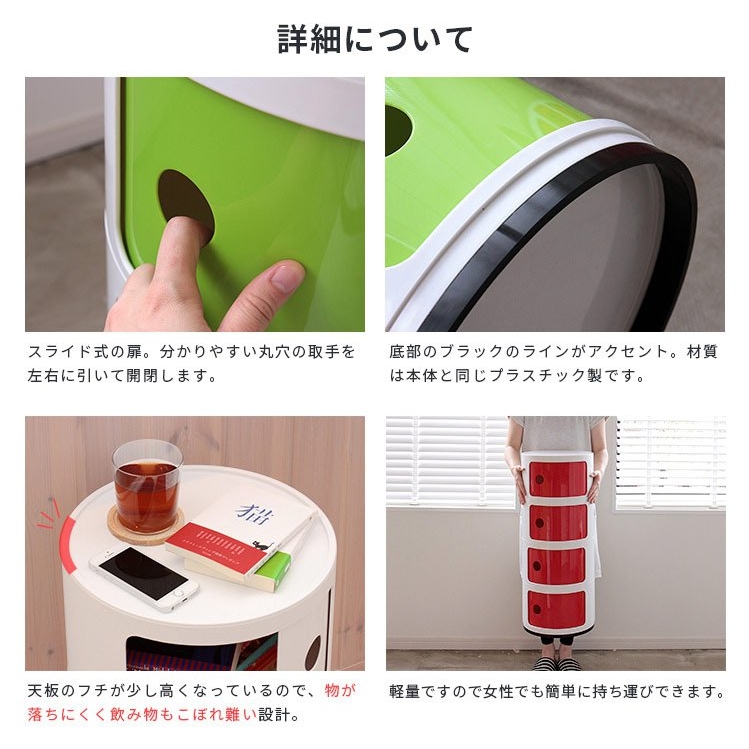 詳細について

スライド式の扉。分かりやすい丸穴の取手を左右に引いて開閉します。

底部のブラックのラインがアクセント。材質は本体と同じプラスチック製です。

猫

天板のフチが少し高くなっているので、物が落ちにくく飲み物もこぼれ難い設計。

軽量ですので女性でも簡単に持ち運びできます。