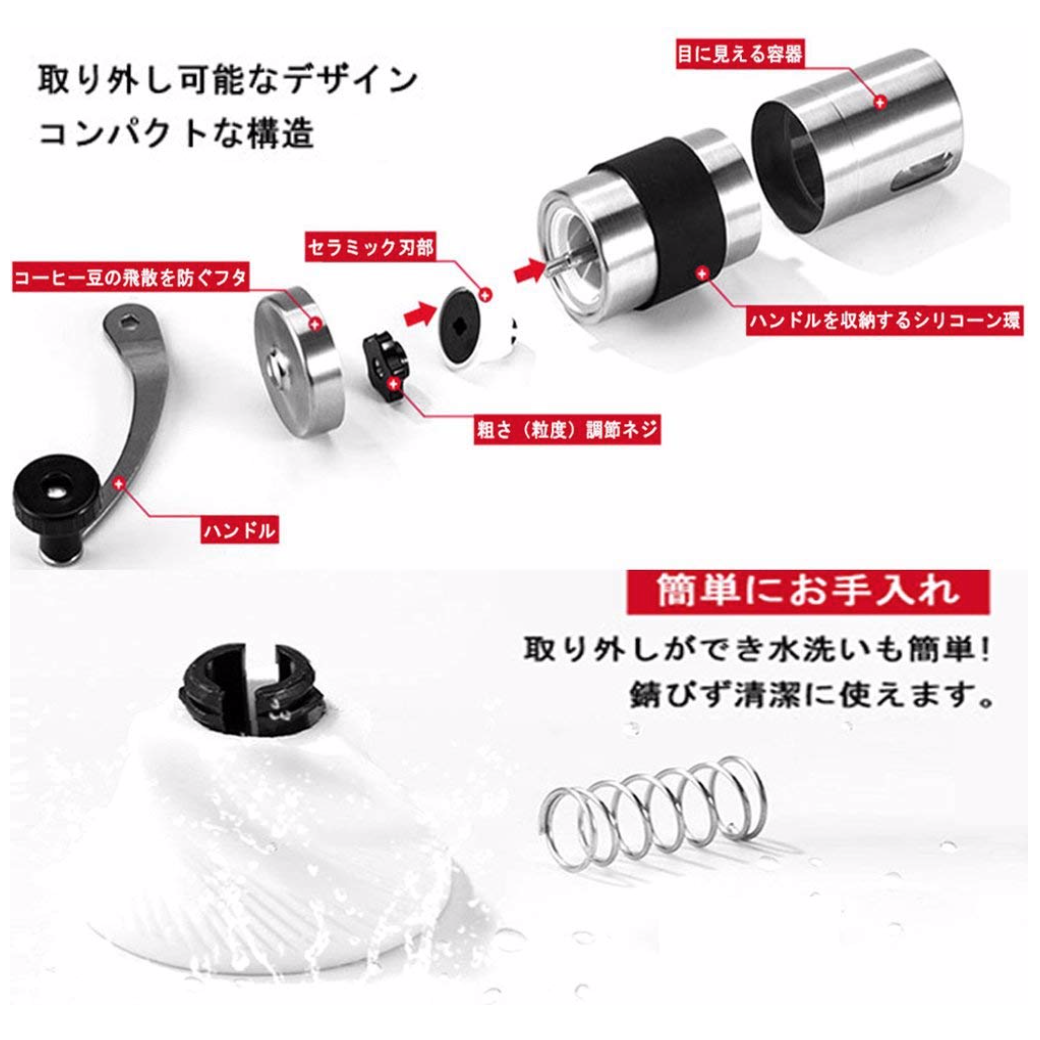 取り外し可能なデザイン
コンパクトな構造

目に見える容器

セラミック刃部

コーヒー豆の飛散を防ぐフタ

ハンドルを収納するシリコーン環

粗さ（粒度）調節ネジ

ハンドル

簡単にお手入れ

取り外しができ水洗いも簡単！
錆びず清潔に使えます。