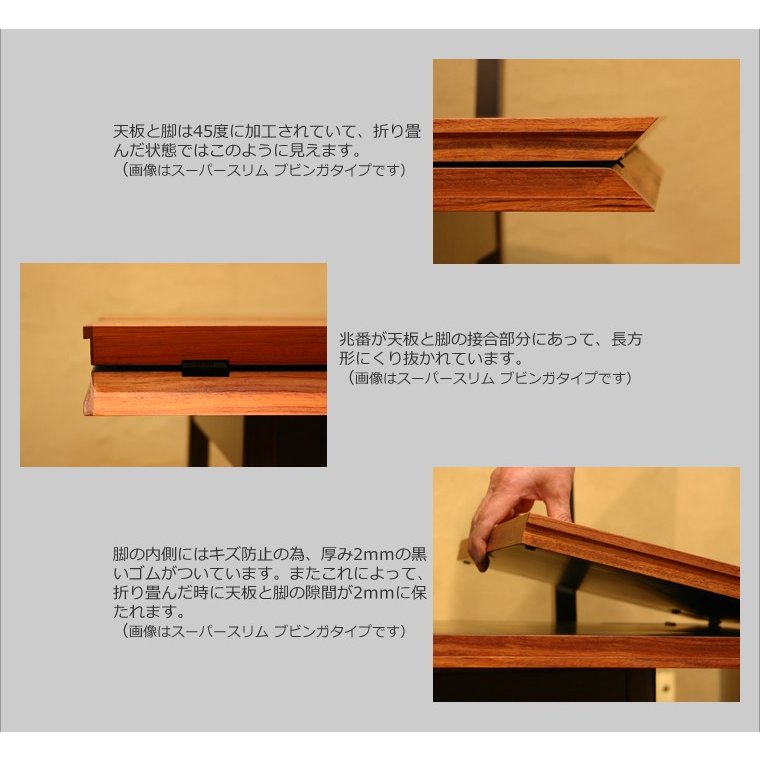 天板と脚は45度に加工されていて、折り畳んだ状態ではこのように見えます。
（画像はスーパースリム ブビンガタイプです）

兆番が天板と脚の接合部分にあって、長方形にくり抜かれています。
（画像はスーパースリム ブビンガタイプです）

脚の内側にはキズ防止の為、厚み2mmの黒いゴムがついています。またこれによって、折り畳んだ時に天板と脚の隙間が2mmに保たれます。
（画像はスーパースリム ブビンガタイプです）