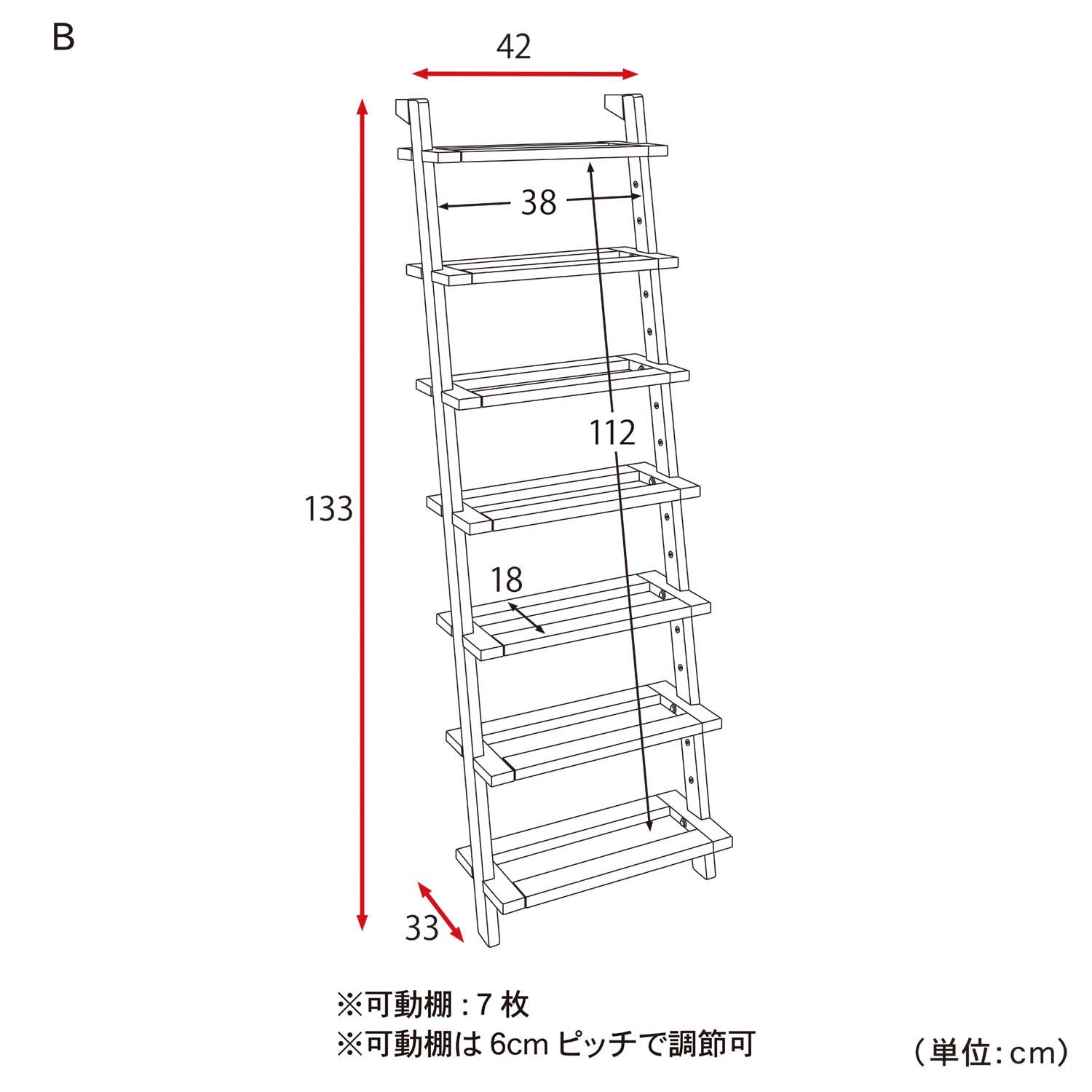 B

42

38

112

133

18

33

※可動棚：7 枚
※可動棚は 6cm ピッチで調節可

（単位：cm）