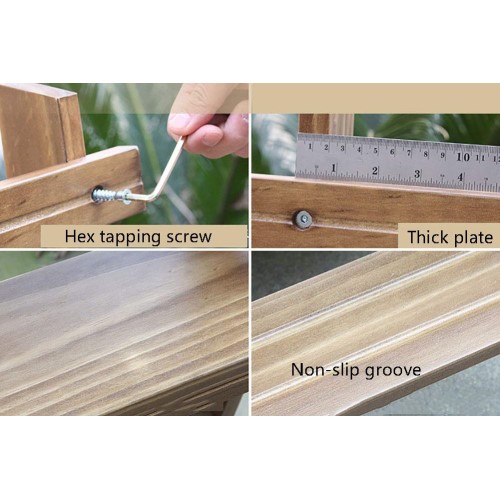 Hex tapping screw

1 2 3 4 5 6 7 8 9 10 11 12
1 2 3 4

Thick plate

Non-slip groove