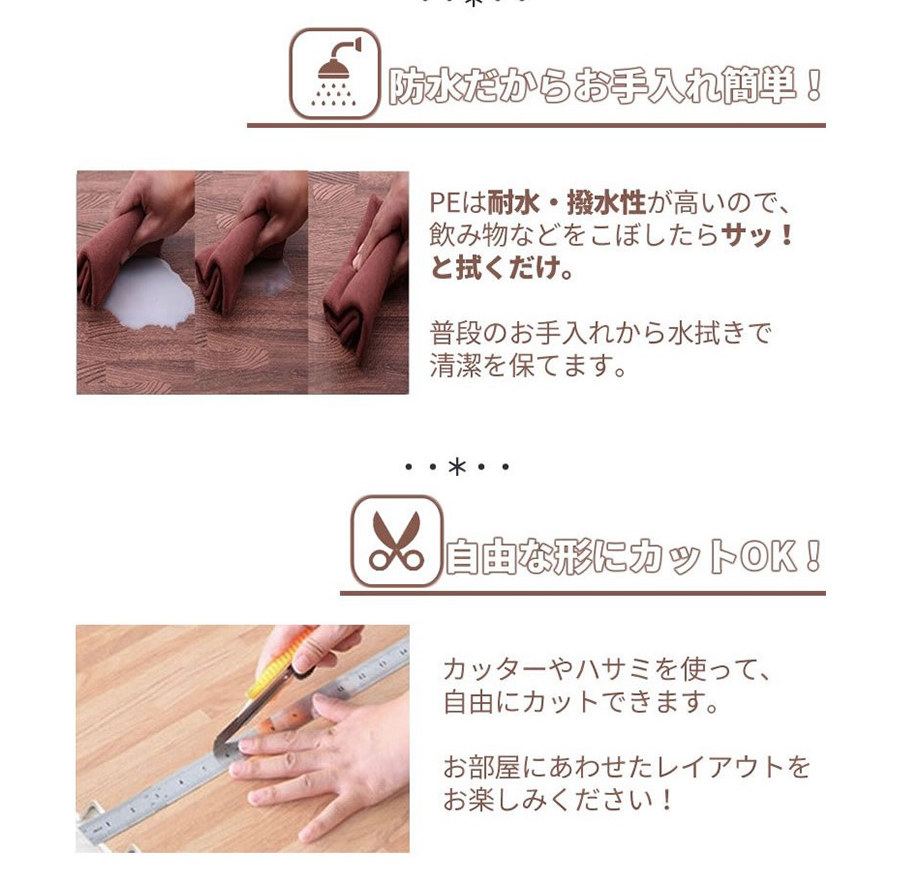 防水だからお手入れ簡単！

PEは耐水・撥水性が高いので、飲み物などをこぼしたらサッ！と拭くだけ。

普段のお手入れから水拭きで清潔を保てます。

・・*・・

自由な形にカットOK！

カッターやハサミを使って、自由にカットできます。

お部屋にあわせたレイアウトをお楽しみください！