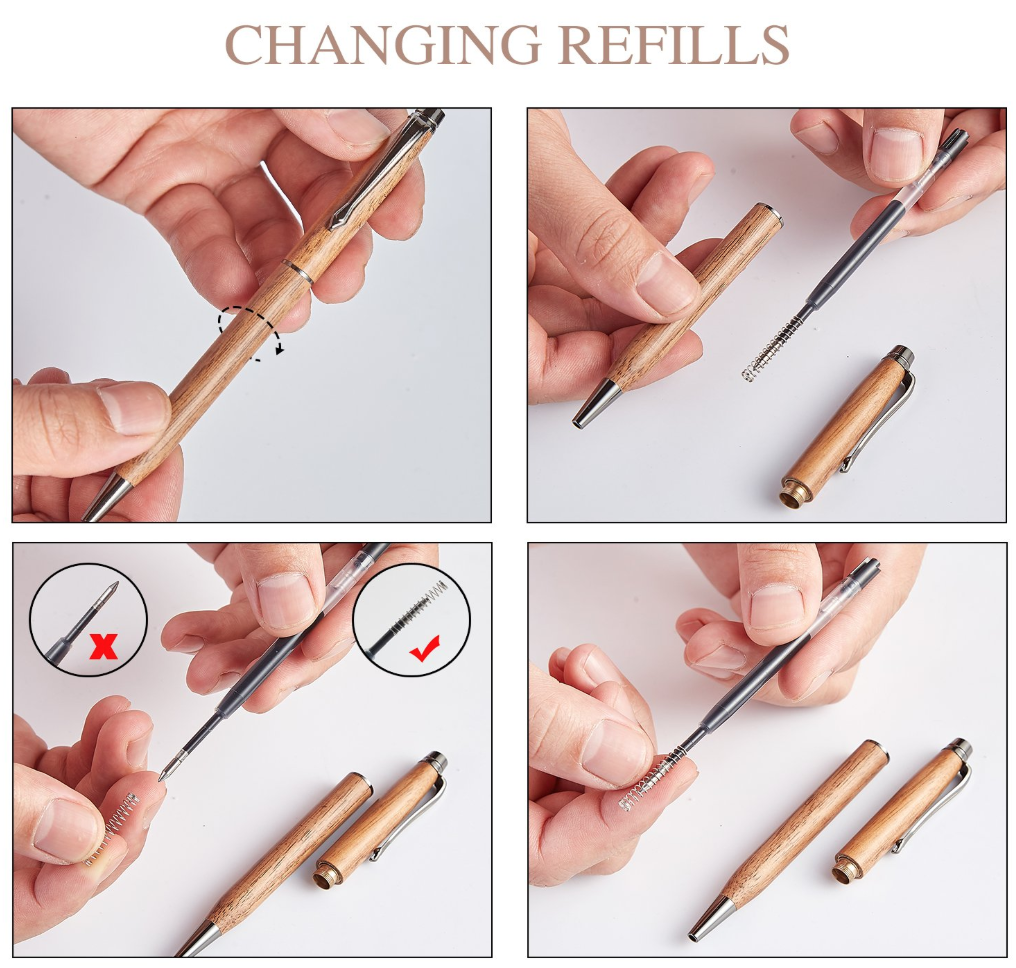 CHANGING REFILLS