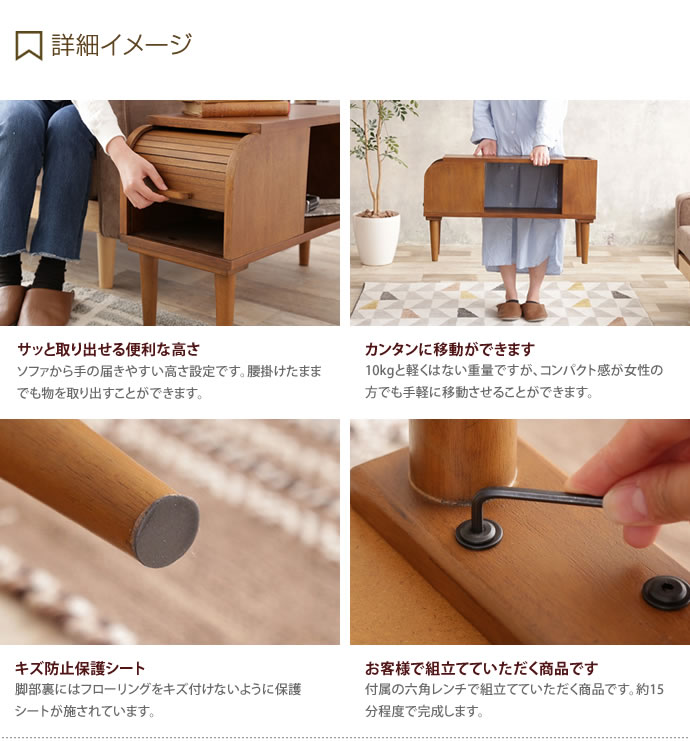 詳細イメージ

サッと取り出せる便利な高さ
ソファから手の届きやすい高さ設定です。腰掛けたままでも物を取り出すことができます。

カンタンに移動ができます
10kgと軽くはない重量ですが、コンパクト感が女性の方でも手軽に移動させることができます。

キズ防止保護シート
脚部裏にはフローリングをキズ付けないように保護シートが施されています。

お客様で組立てていただく商品です
付属の六角レンチで組立てていただく商品です。約15分程度で完成します。