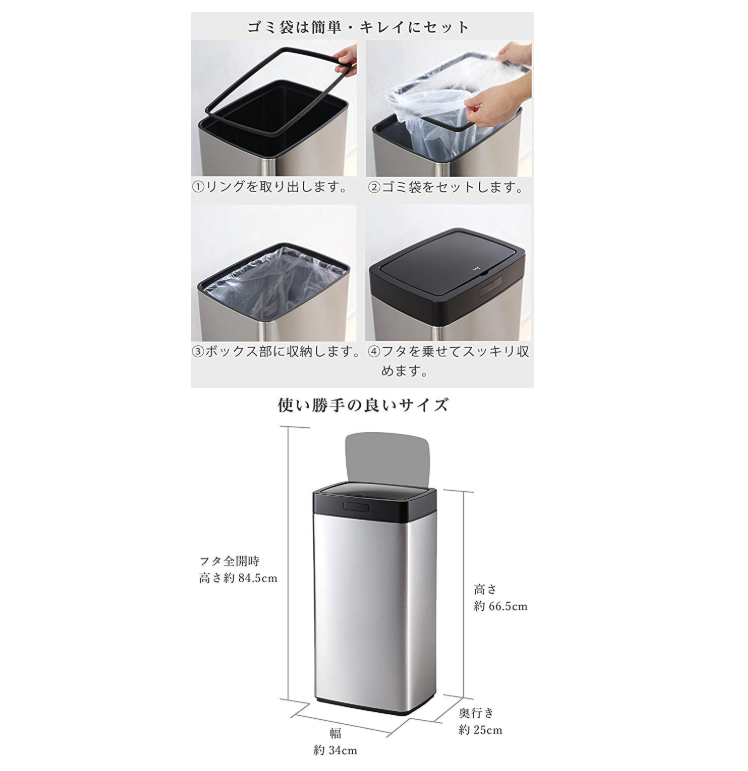 ゴミ袋は簡単・キレイにセット

①リングを取り出します。

②ゴミ袋をセットします。

③ボックス部に収納します。

④フタを乗せてスッキリ収めます。

使い勝手の良いサイズ

フタ全開時
高さ約 84.5cm

高さ
約 66.5cm

奥行き
約 25cm

幅
約 34cm