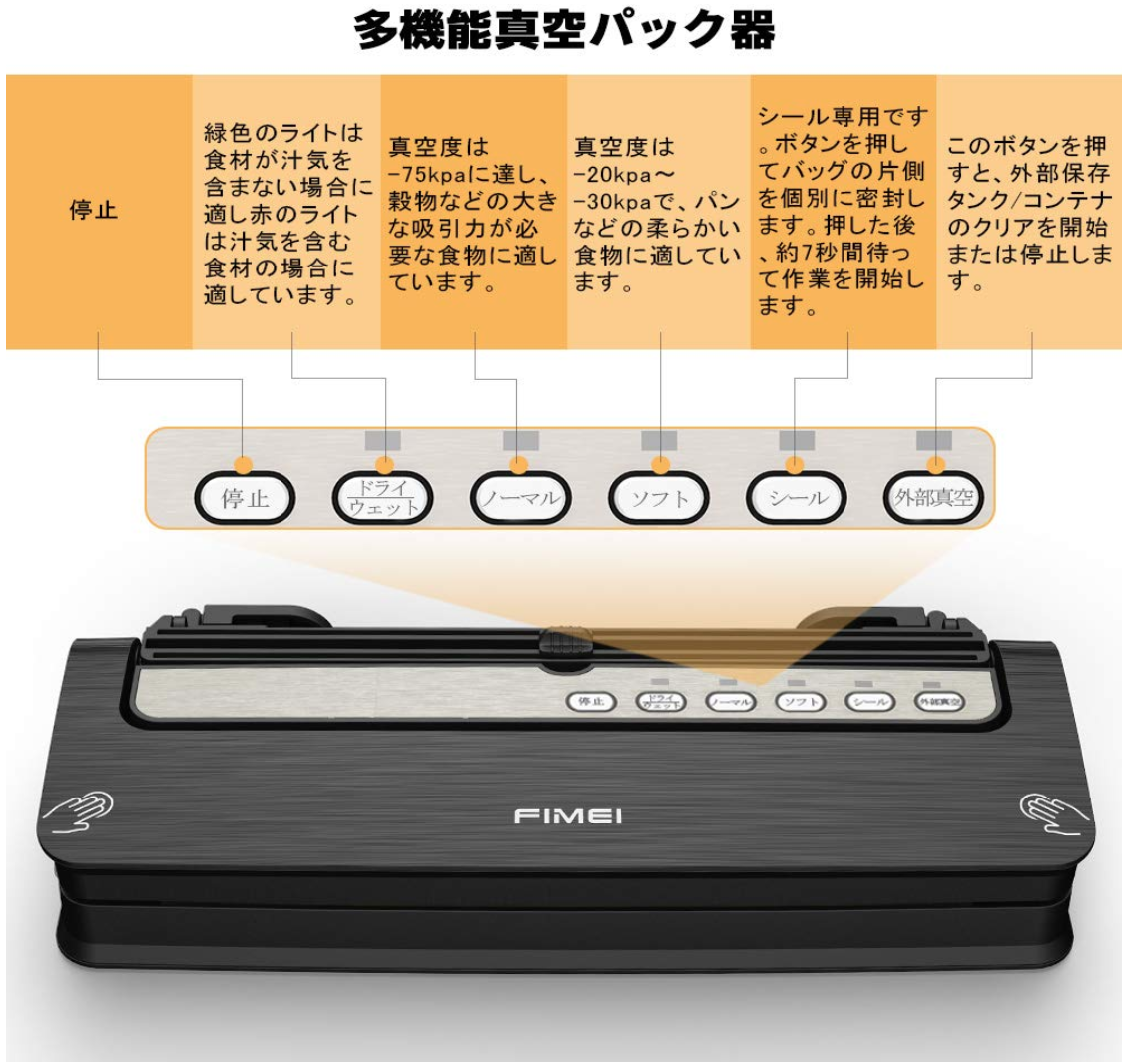 多機能真空パック器

停止

緑色のライトは食材が汁気を含まない場合に適し赤のライトは汁気を含む食材の場合に適しています。

真空度は-75kpaに達し、穀物などの大きな吸引力が必要な食物に適しています。

真空度は-20kpa～-30kpaで、パンなどの柔らかい食物に適しています。

シール専用です。ボタンを押してバッグの片側を個別に密封します。押した後、約7秒間待って作業を開始します。

このボタンを押すと、外部保存タンク/コンテナのクリアを開始または停止します。

停止
ドライ
ウェット
ノーマル
ソフト
シール
外部真空

停止
ドライ
ウェット
ノーマル
ソフト
シール
外部真空

FIMEI