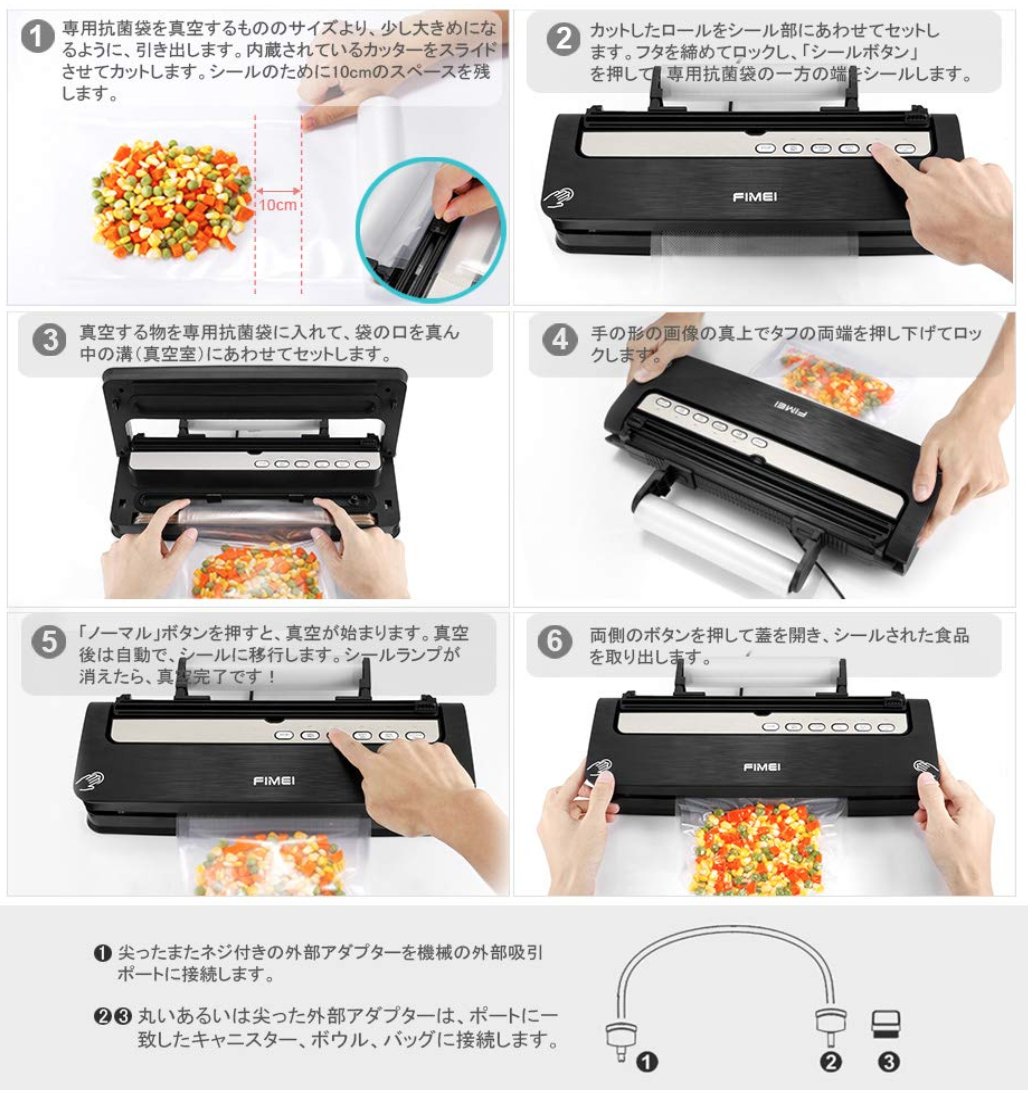 1 専用抗菌袋を真空するもののサイズより、少し大きめになるように、引き出します。内蔵されているカッターをスライドさせてカットします。シールのために10cmのスペースを残します。

10cm

2 カットしたロールをシール部にあわせてセットします。フタを締めてロックし、「シールボタン」を押して、専用抗菌袋の一方の端にシールします。

FIMEI

3 真空する物を専用抗菌袋に入れて、袋の口を真ん中の溝(真空室)にあわせてセットします。

4 手の形の画像の真上でタフの両端を押し下げてロックします。

FIMEI

5 「ノーマル」ボタンを押すと、真空が始まります。真空後は自動で、シールに移行します。シールランプが消えたら、真空完了です！

FIMEI

6 両側のボタンを押して蓋を開き、シールされた食品を取り出します。

FIMEI

❶ 尖ったまたネジ付きの外部アダプターを機械の外部吸引ポートに接続します。

❷❸ 丸いあるいは尖った外部アダプターは、ポートに一致したキャニスター、ボウル、バッグに接続します。

❶ ❷ ❸